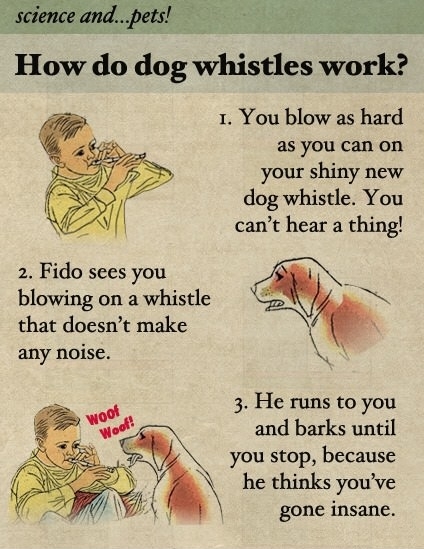 science and...pets!

How do dog whistles work?

1. You blow as hard as you can on your shiny new dog whistle. You can't hear a thing!

2. Fido sees you blowing on a whistle that doesn't make any noise.

Woof Woof!

3. He runs to you and barks until you stop, because he thinks you've gone insane.