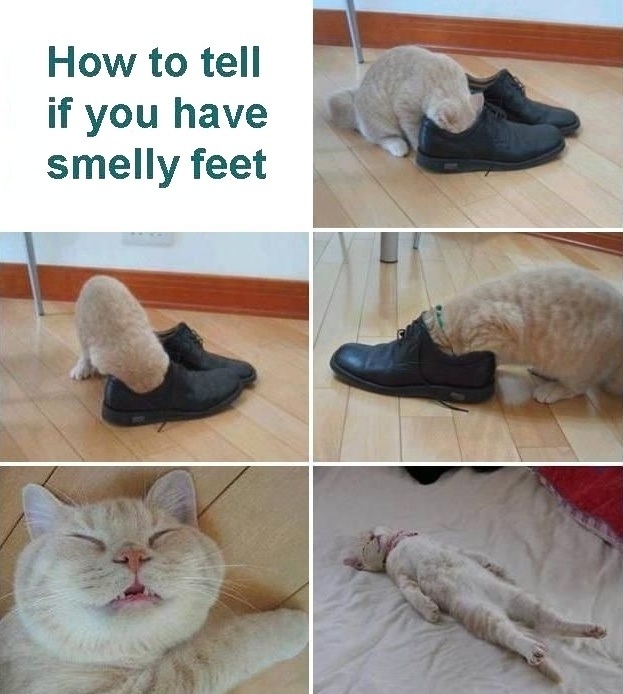 How to tell if you have smelly feet