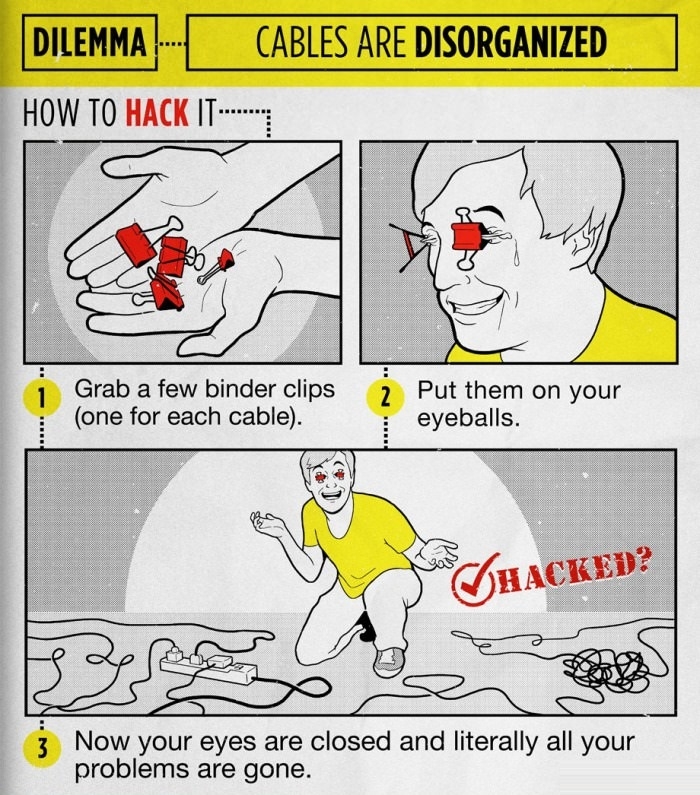 DILEMMA

CABLES ARE DISORGANIZED

HOW TO HACK IT

1 Grab a few binder clips (one for each cable).

2 Put them on your eyeballs.

HACKED?

3 Now your eyes are closed and literally all your problems are gone.