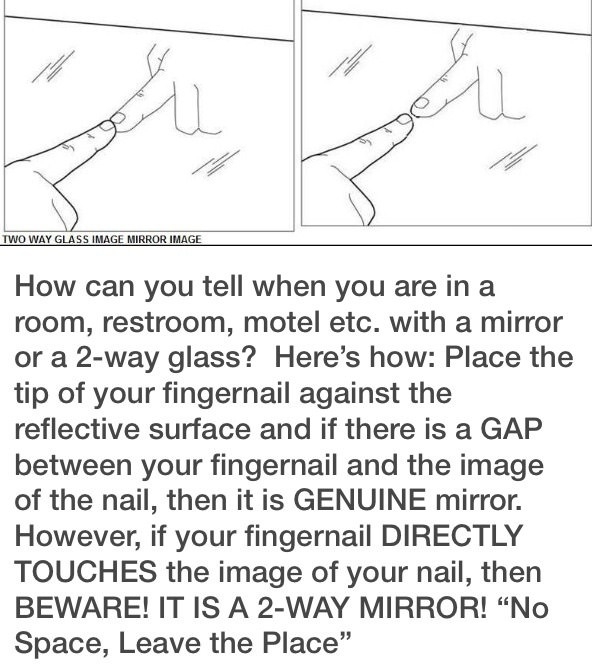 TWO WAY GLASS IMAGE MIRROR IMAGE

How can you tell when you are in a room, restroom, motel etc. with a mirror or a 2-way glass? Here's how: Place the tip of your fingernail against the reflective surface and if there is a GAP between your fingernail and the image of the nail, then it is GENUINE mirror. However, if your fingernail DIRECTLY TOUCHES the image of your nail, then BEWARE! IT IS A 2-WAY MIRROR! "No Space, Leave the Place"