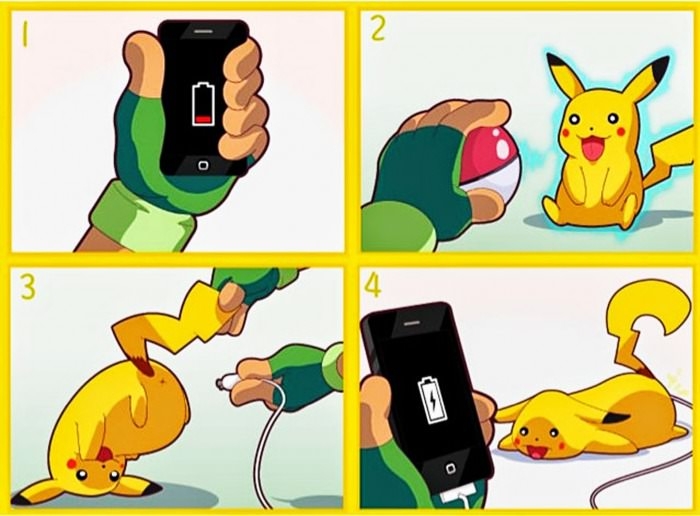 1

2

3

4