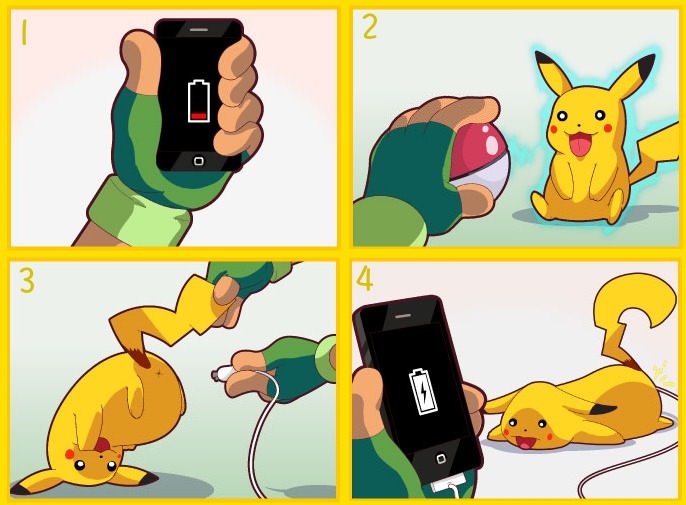 1

2

3

4