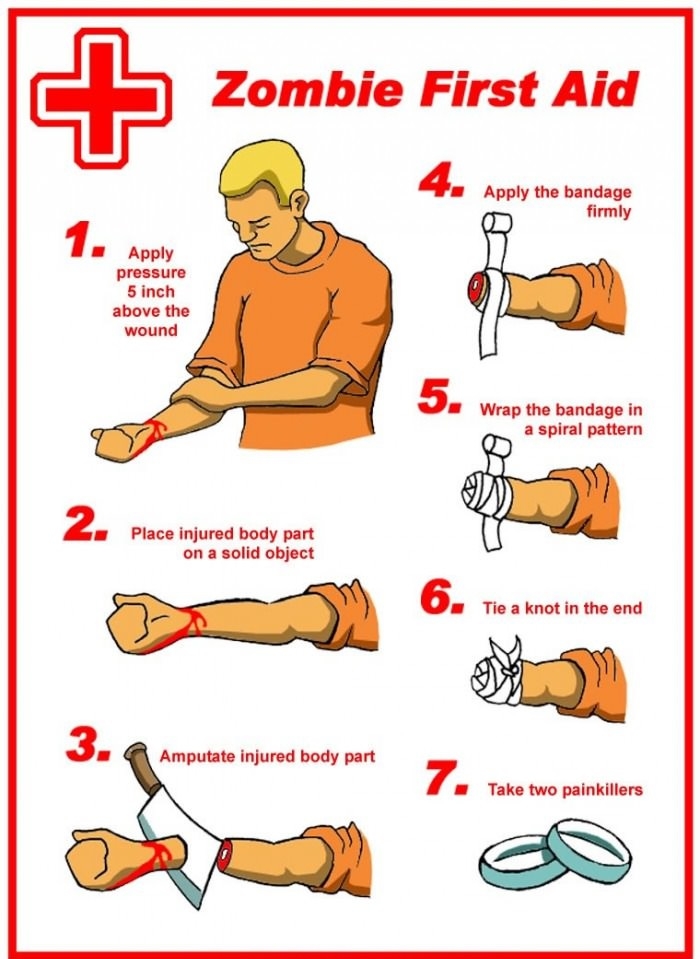 Zombie First Aid

1. Apply pressure 5 inch above the wound

2. Place injured body part on a solid object

3. Amputate injured body part

4. Apply the bandage firmly

5. Wrap the bandage in a spiral pattern

6. Tie a knot in the end

7. Take two painkillers