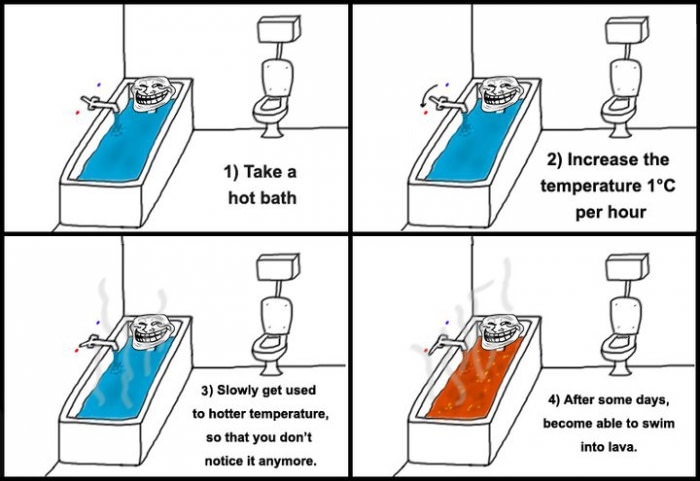 1) Take a hot bath

2) Increase the temperature 1°C per hour

3) Slowly get used to hotter temperature, so that you don't notice it anymore.

4) After some days, become able to swim into lava.