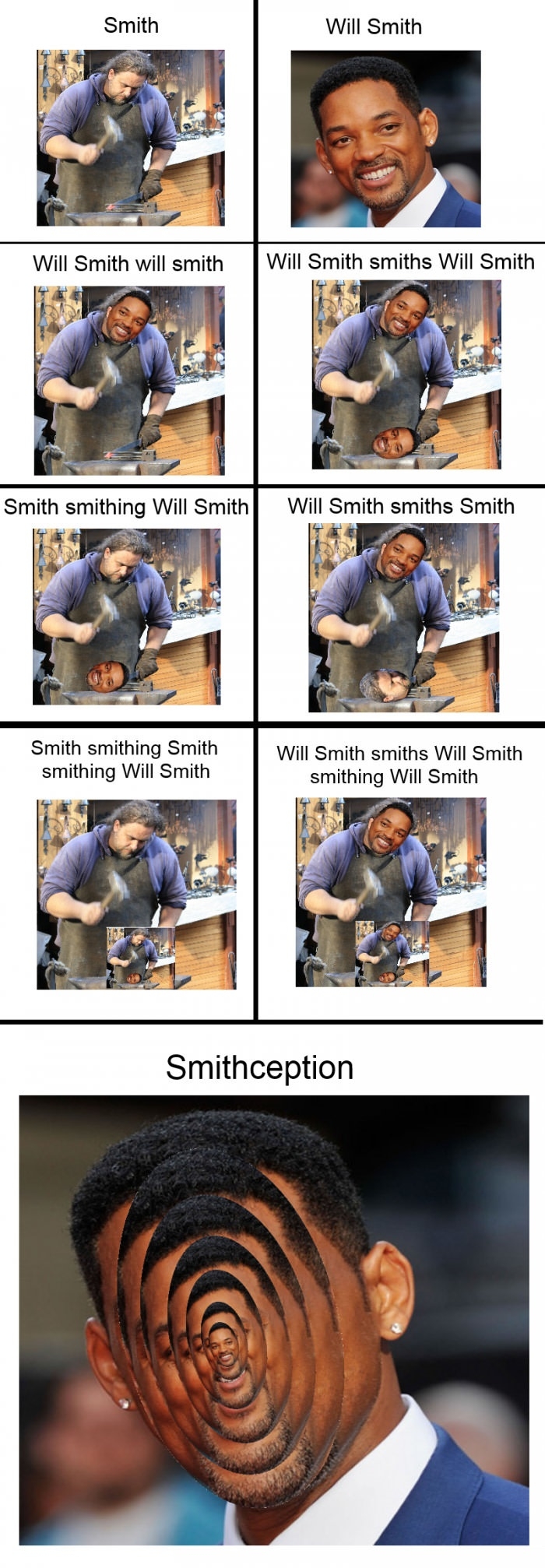 Smith

Will Smith

Will Smith will smith

Will Smith smiths Will Smith

Smith smithing Will Smith

Will Smith smiths Smith

Smith smithing Smith smithing Will Smith

Will Smith smiths Will Smith smithing Will Smith

Smithception