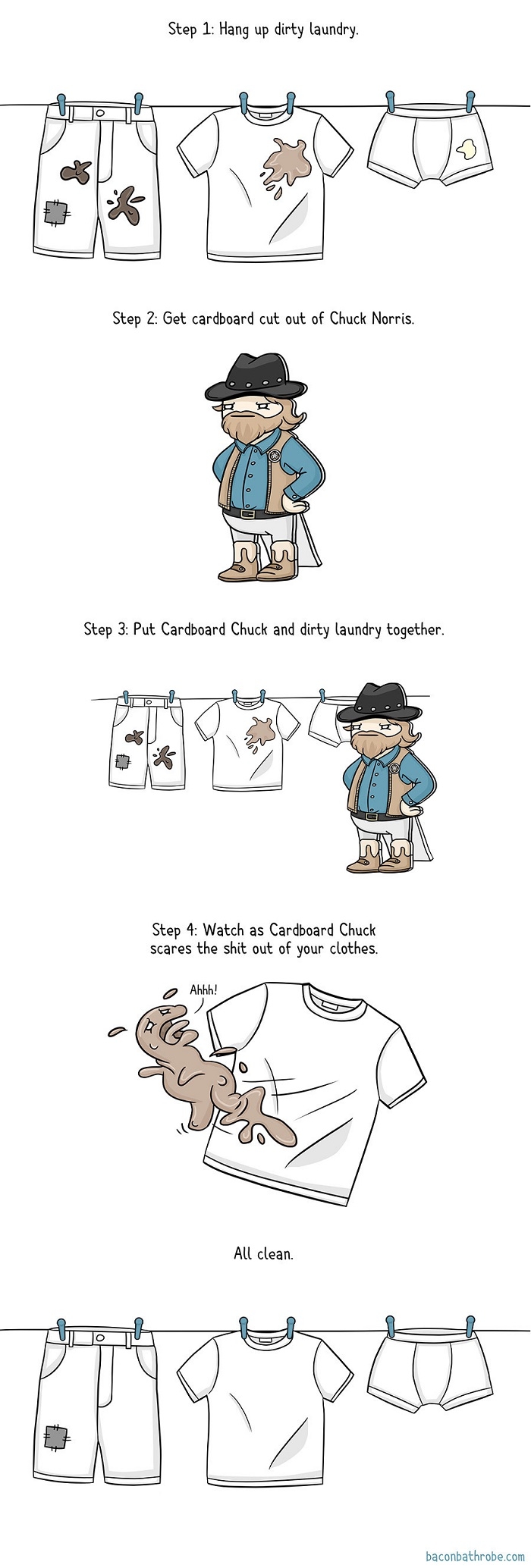 Step 1: Hang up dirty laundry.

Step 2: Get cardboard cut out of Chuck Norris.

Step 3: Put Cardboard Chuck and dirty laundry together.

Step 4: Watch as Cardboard Chuck scares the shit out of your clothes.

Ahhh!

All clean.

baconbathrobe.com